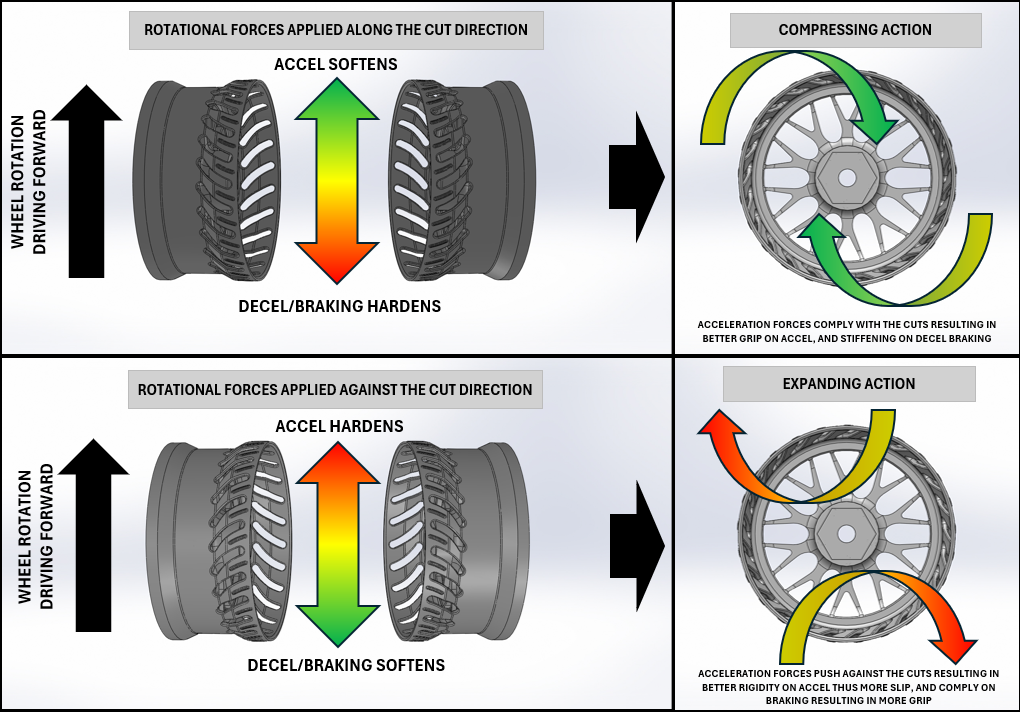 ROTATIONAL FORCES APPLIED ALONG THE CUT DIRECTION

WHEEL ROTATION DRIVING FORWARD

ACCEL SOFTENS

DECEL/BRAKING HARDENS

COMPRESSING ACTION

ACCELERATION FORCES COMPLY WITH THE CUTS RESULTING IN BETTER GRIP ON ACCEL, AND STIFFENING ON DECEL BRAKING

ROTATIONAL FORCES APPLIED AGAINST THE CUT DIRECTION

WHEEL ROTATION DRIVING FORWARD

ACCEL HARDENS

DECEL/BRAKING SOFTENS

EXPANDING ACTION

ACCELERATION FORCES PUSH AGAINST THE CUTS RESULTING IN BETTER RIGIDITY ON ACCEL THUS MORE SLIP, AND COMPLY ON BRAKING RESULTING IN MORE GRIP